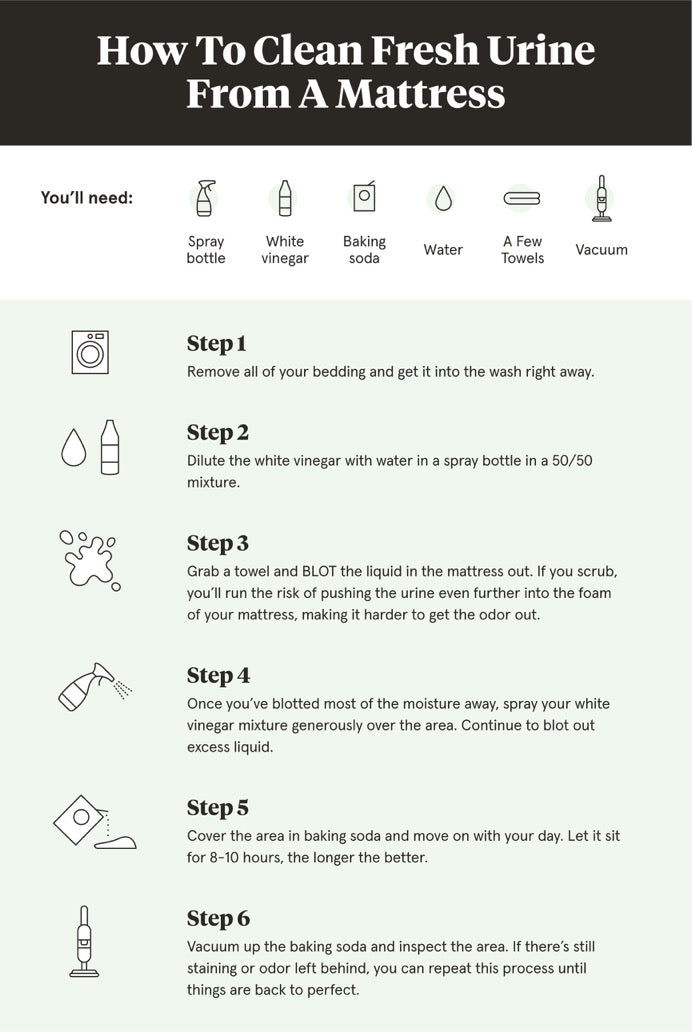 How To Clean Fresh Urine From A Mattress

You'll need:

Spray bottle

White vinegar

Baking soda

Water

A Few Towels

Vacuum

Step 1
Remove all of your bedding and get it into the wash right away.

Step 2
Dilute the white vinegar with water in a spray bottle in a 50/50 mixture.

Step 3
Grab a towel and BLOT the liquid in the mattress out. If you scrub, you'll run the risk of pushing the urine even further into the foam of your mattress, making it harder to get the odor out.

Step 4
Once you've blotted most of the moisture away, spray your white vinegar mixture generously over the area. Continue to blot out excess liquid.

Step 5
Cover the area in baking soda and move on with your day. Let it sit for 8-10 hours, the longer the better.

Step 6
Vacuum up the baking soda and inspect the area. If there's still staining or odor left behind, you can repeat this process until things are back to perfect.